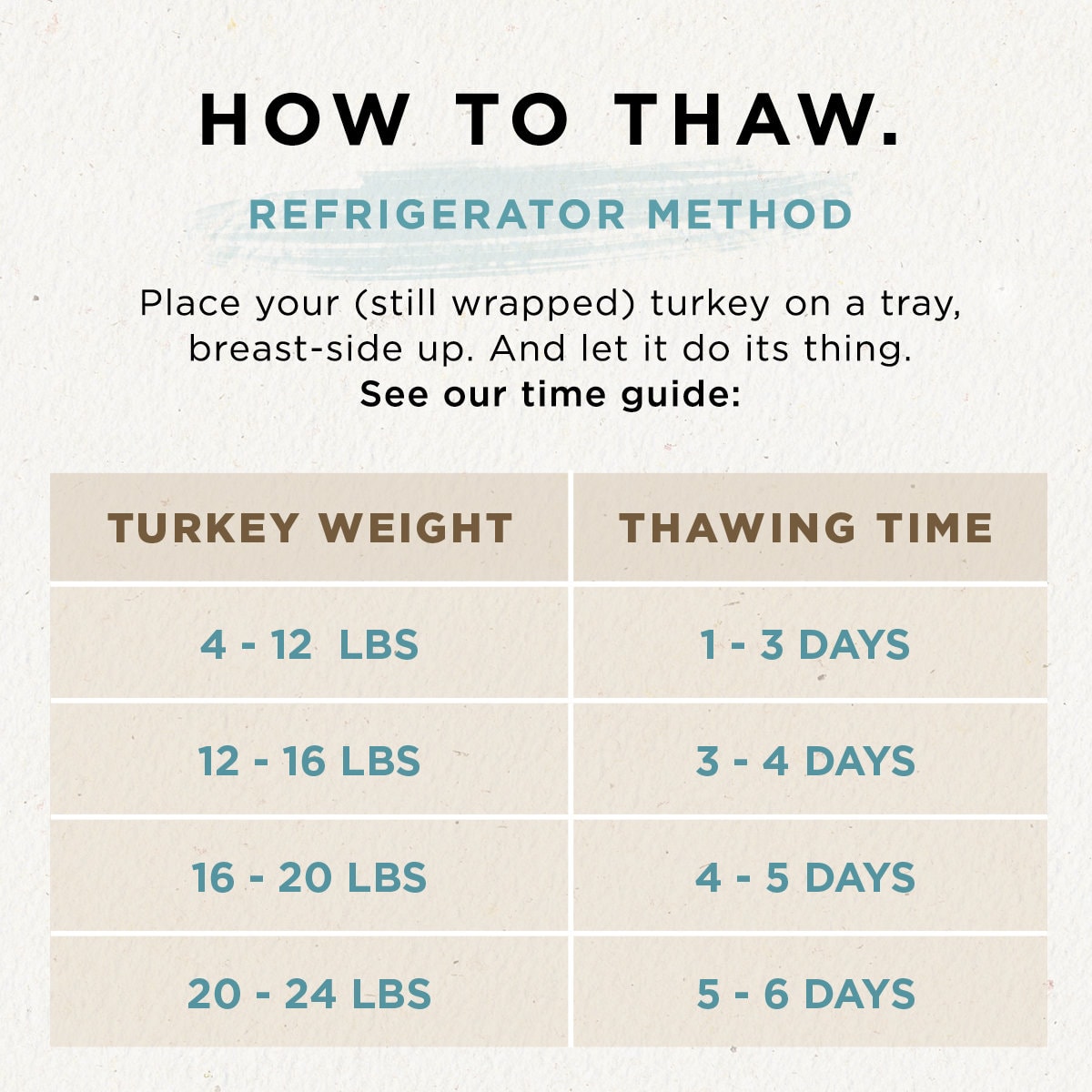 HOW TO THAW.

REFRIGERATOR METHOD

Place your (still wrapped) turkey on a tray, breast-side up. And let it do its thing.
See our time guide:

| TURKEY WEIGHT | THAWING TIME |
|---|---|
| 4 - 12 LBS | 1 - 3 DAYS |
| 12 - 16 LBS | 3 - 4 DAYS |
| 16 - 20 LBS | 4 - 5 DAYS |
| 20 - 24 LBS | 5 - 6 DAYS |